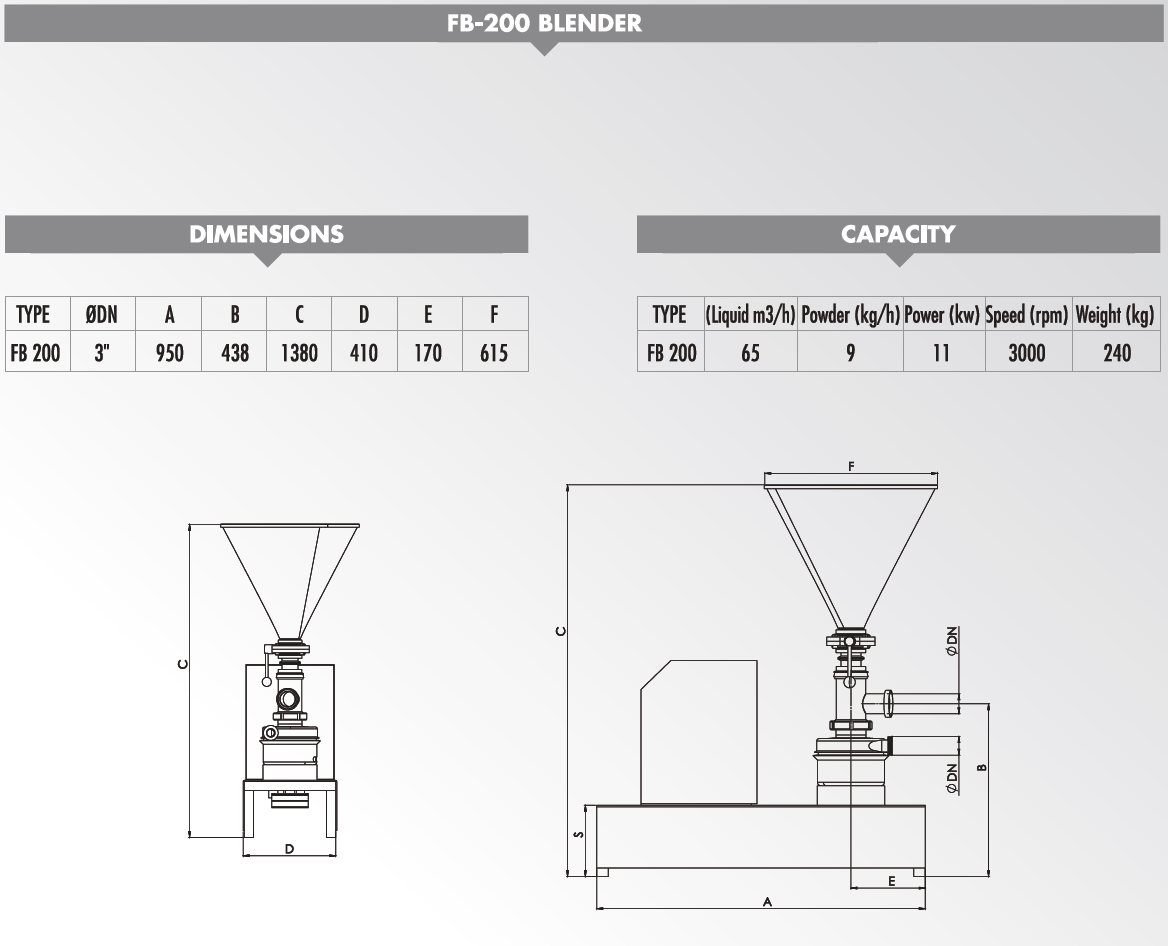 FB-200 BLENDER

DIMENSIONS

| TYPE | ØDN | A | B | C | D | E | F |
|---|---|---|---|---|---|---|---|
| FB 200 | 3" | 950 | 438 | 1380 | 410 | 170 | 615 |

CAPACITY

| TYPE | (Liquid m3/h) | Powder (kg/h) | Power (kw) | Speed (rpm) | Weight (kg) |
|---|---|---|---|---|---|
| FB 200 | 65 | 9 | 11 | 3000 | 240 |

C

D

F

C

ØDN

ØDN

B

S

E

A